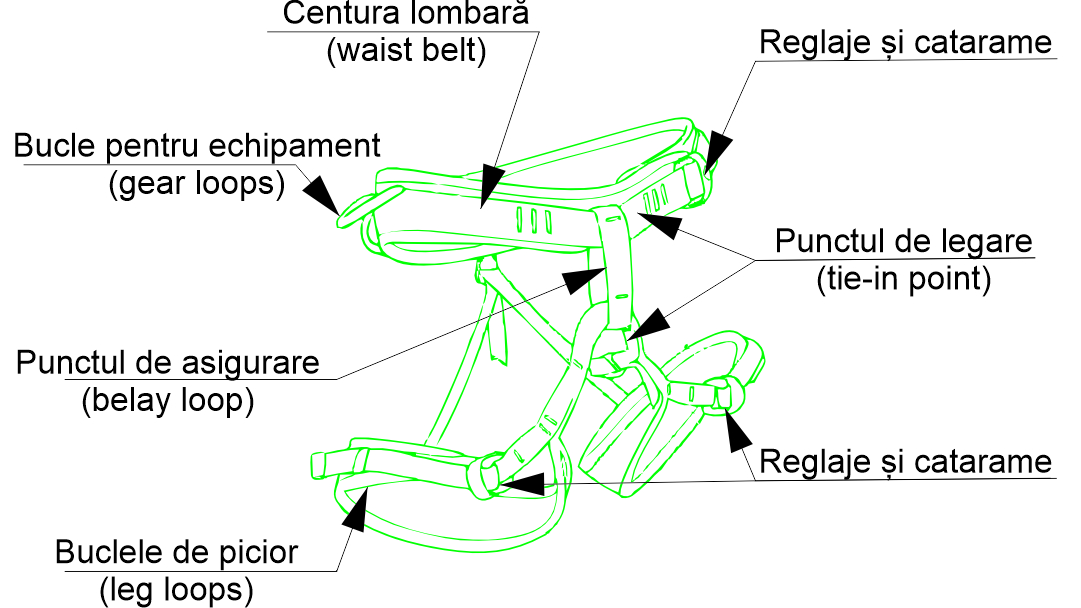 Centura lombară
(waist belt)

Reglaje și catarame

Bucle pentru echipament
(gear loops)

Punctul de legare
(tie-in point)

Punctul de asigurare
(belay loop)

Reglaje și catarame

Buclele de picior
(leg loops)