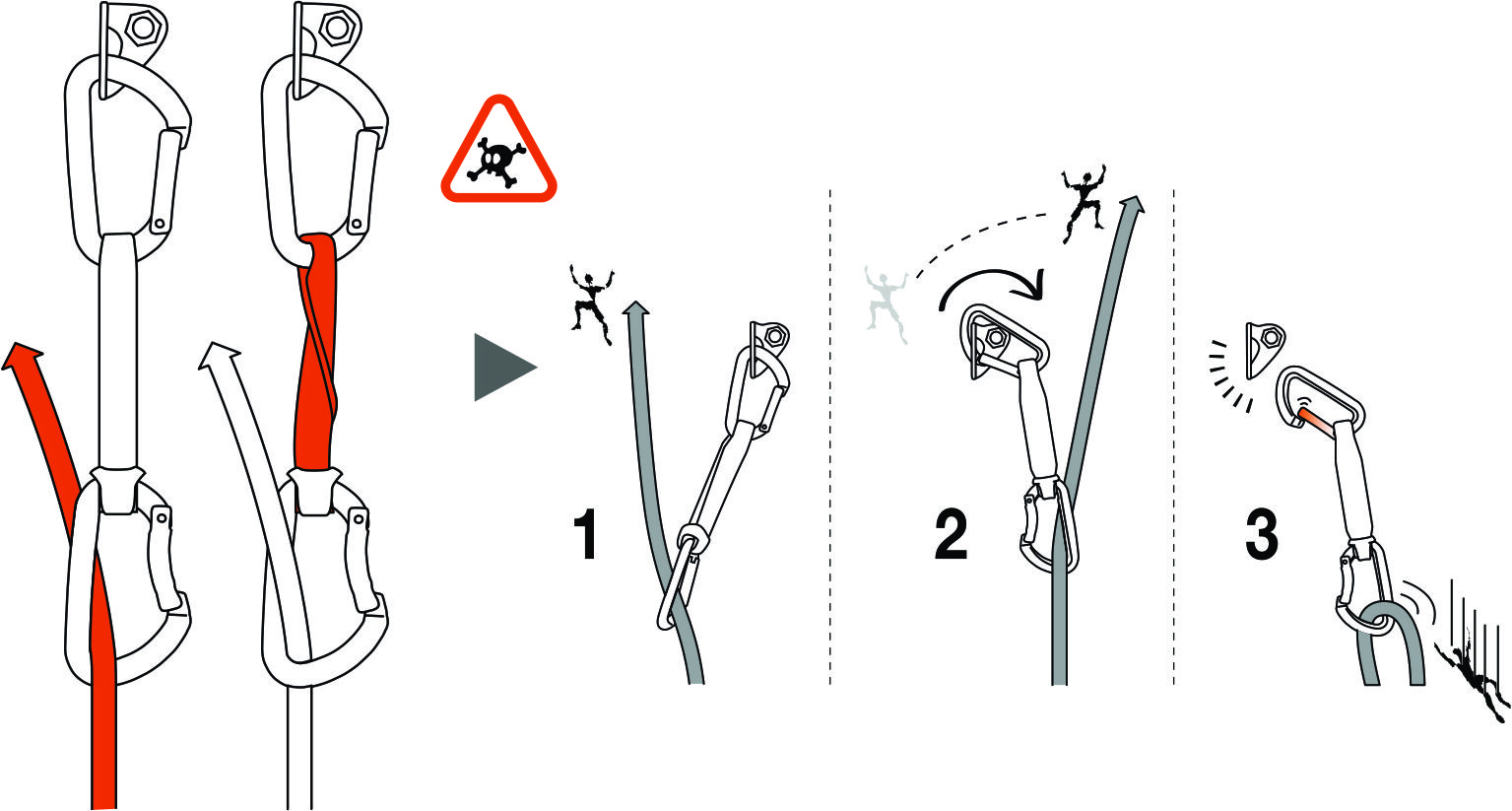 1

2

3